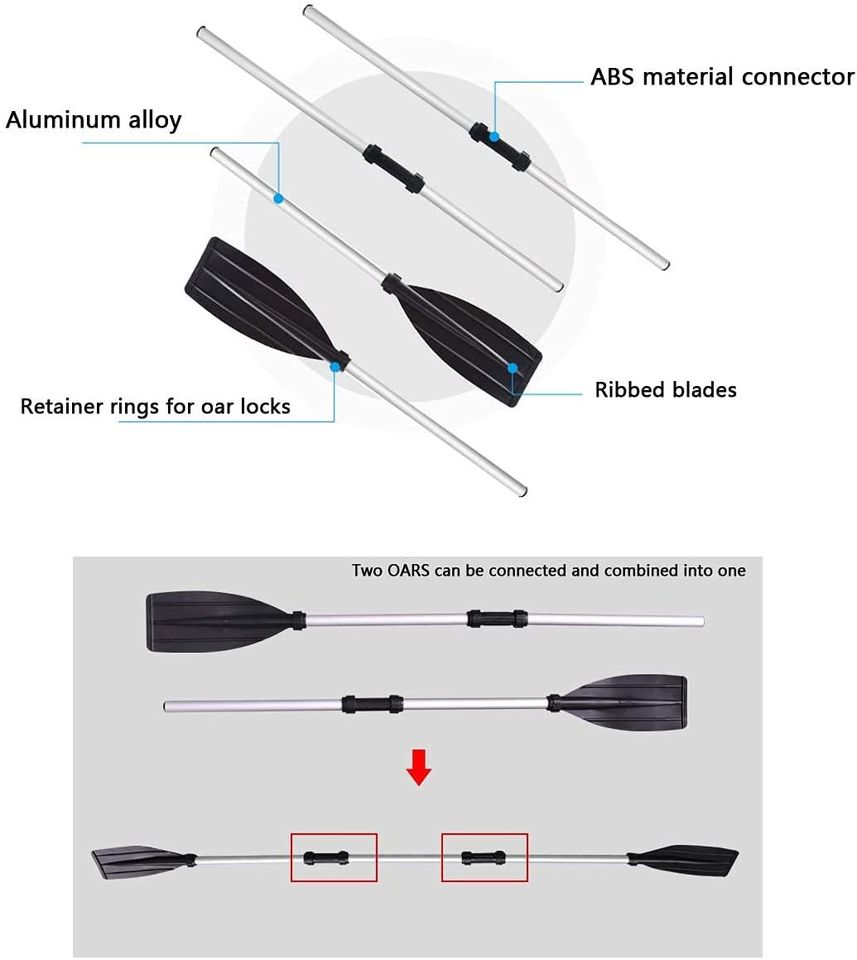 ABS material connector

Aluminum alloy

Ribbed blades

Retainer rings for oar locks

Two OARS can be connected and combined into one