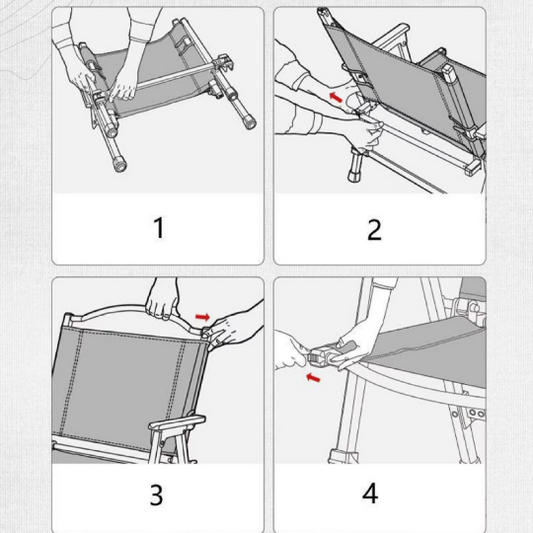 1

2

3

4